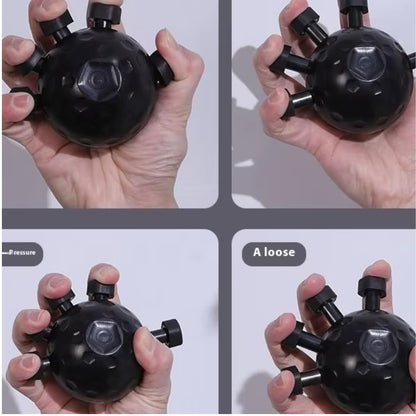 Pressure

A loose